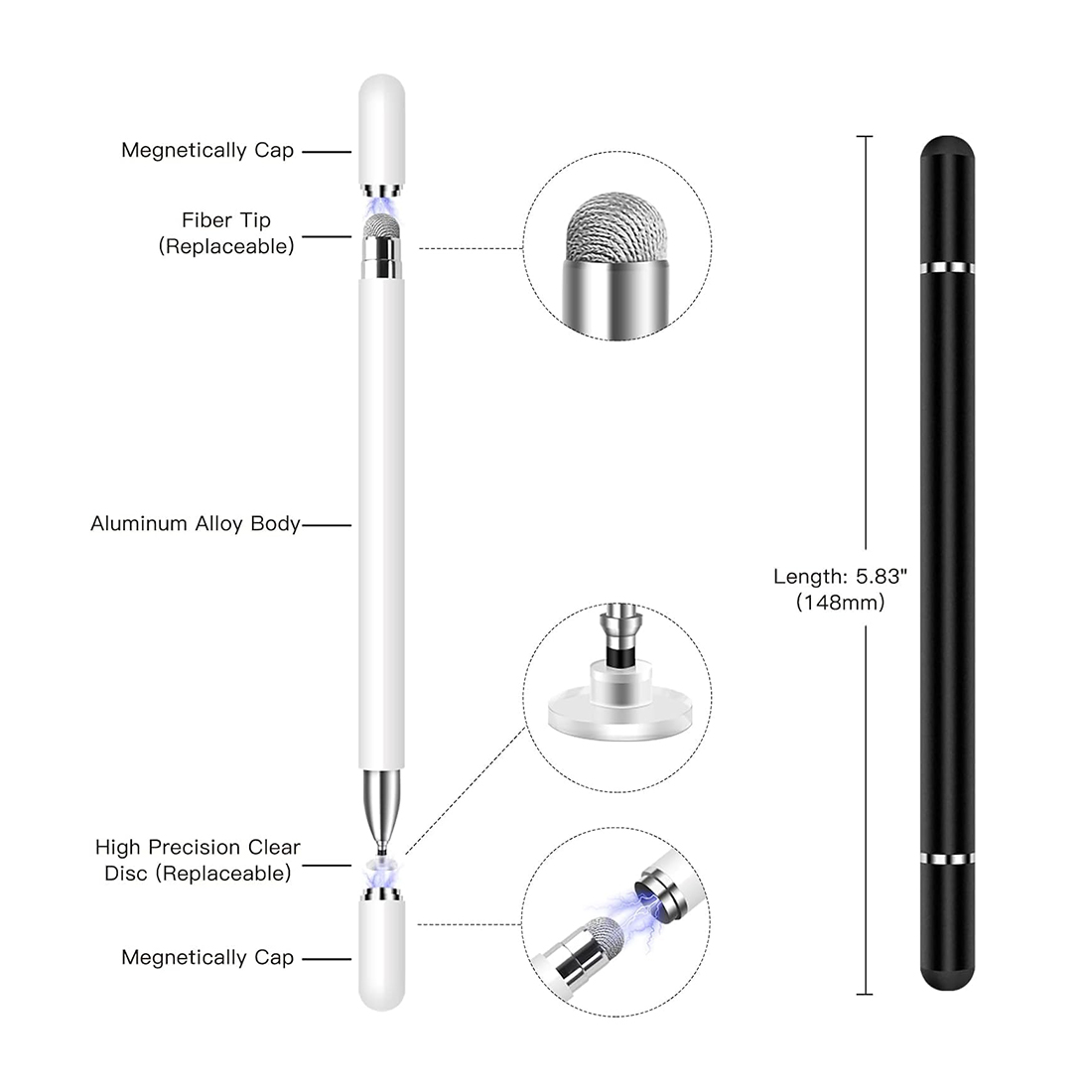 Megnetically Cap

Fiber Tip
(Replaceable)

Aluminum Alloy Body

High Precision Clear
Disc (Replaceable)

Megnetically Cap

Length: 5.83"
(148mm)